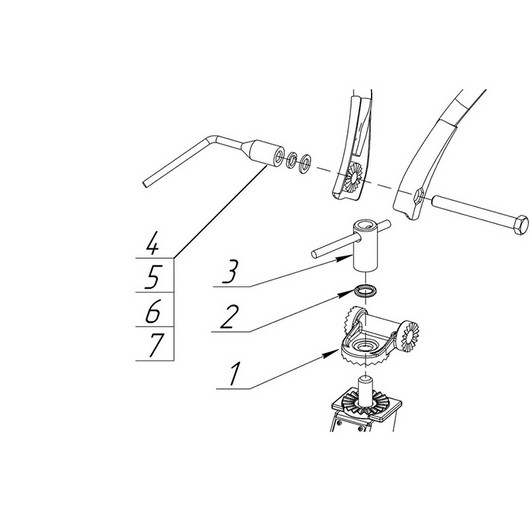 4
5
6
7
3
2
1